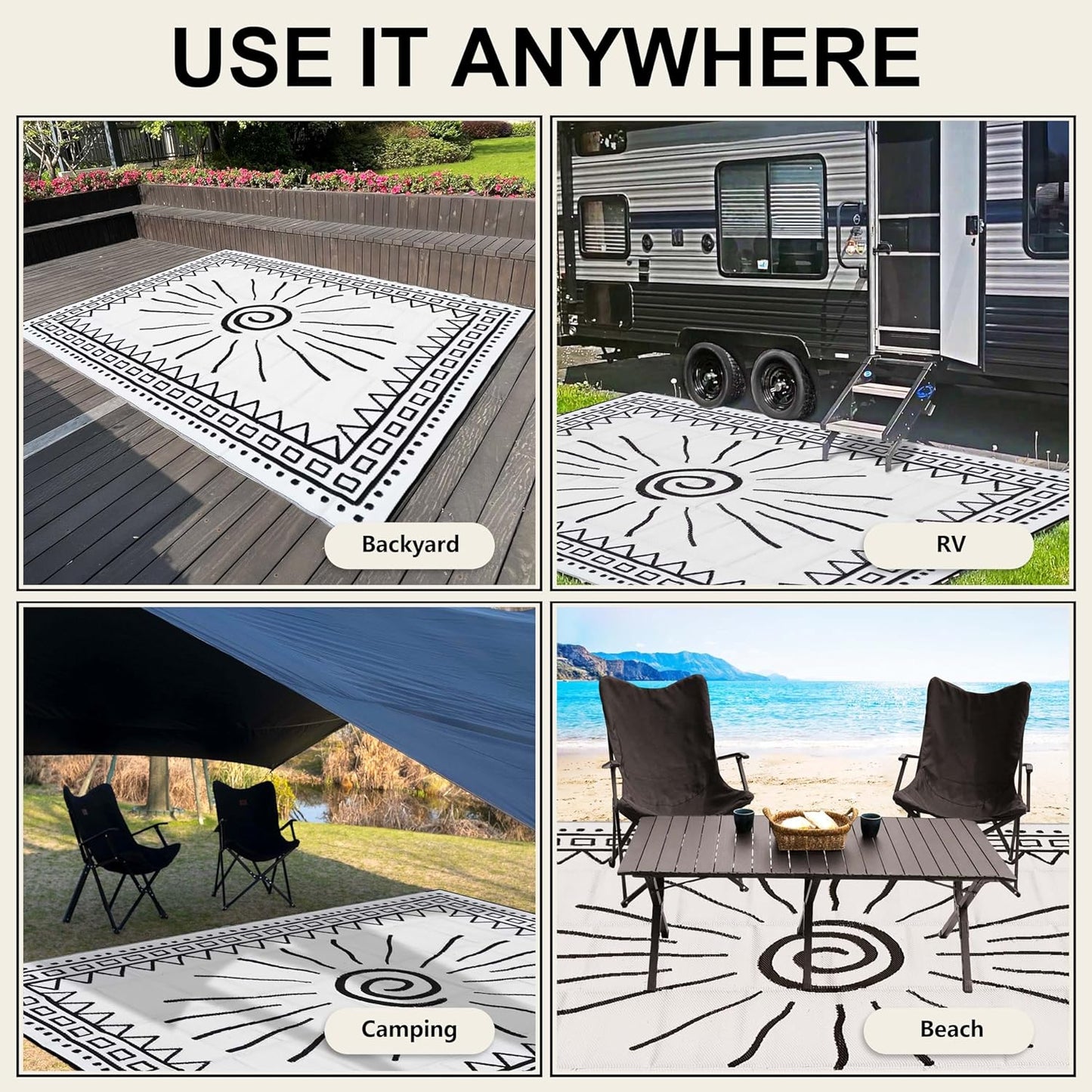 USE IT ANYWHERE

Backyard

RV

Camping

Beach